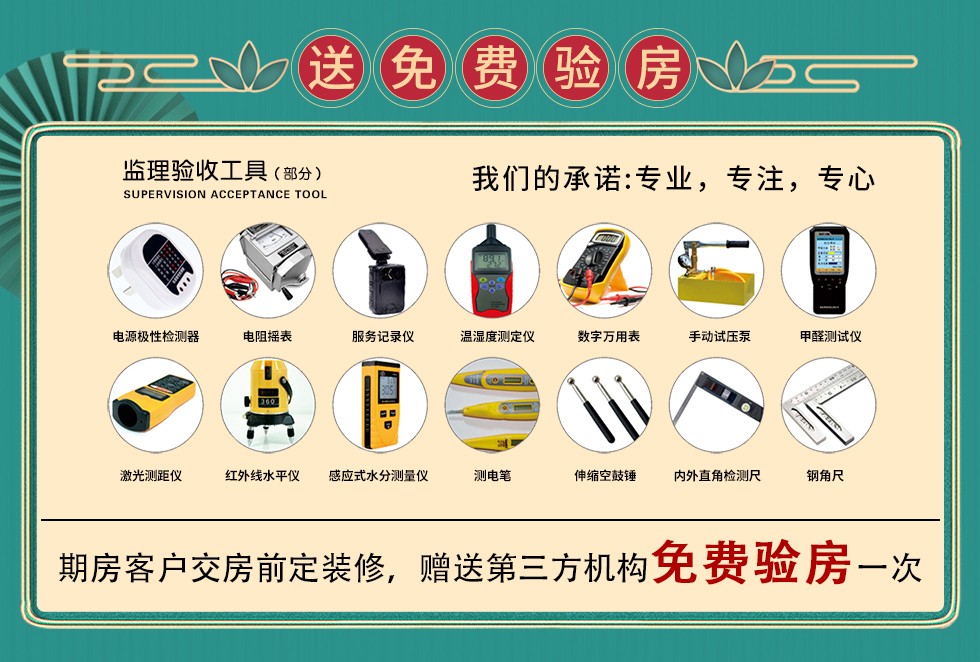 送免费验房

监理验收工具（部分）
SUPERVISION ACCEPTANCE TOOL

我们的承诺:专业，专注，专心

电源极性检测器
电阻摇表
服务记录仪
温湿度测定仪
数字万用表
手动试压泵
甲醛测试仪

激光测距仪
红外线水平仪
感应式水分测量仪
测电笔
伸缩空鼓锤
内外直角检测尺
钢角尺

期房客户交房前定装修，赠送第三方机构免费验房一次